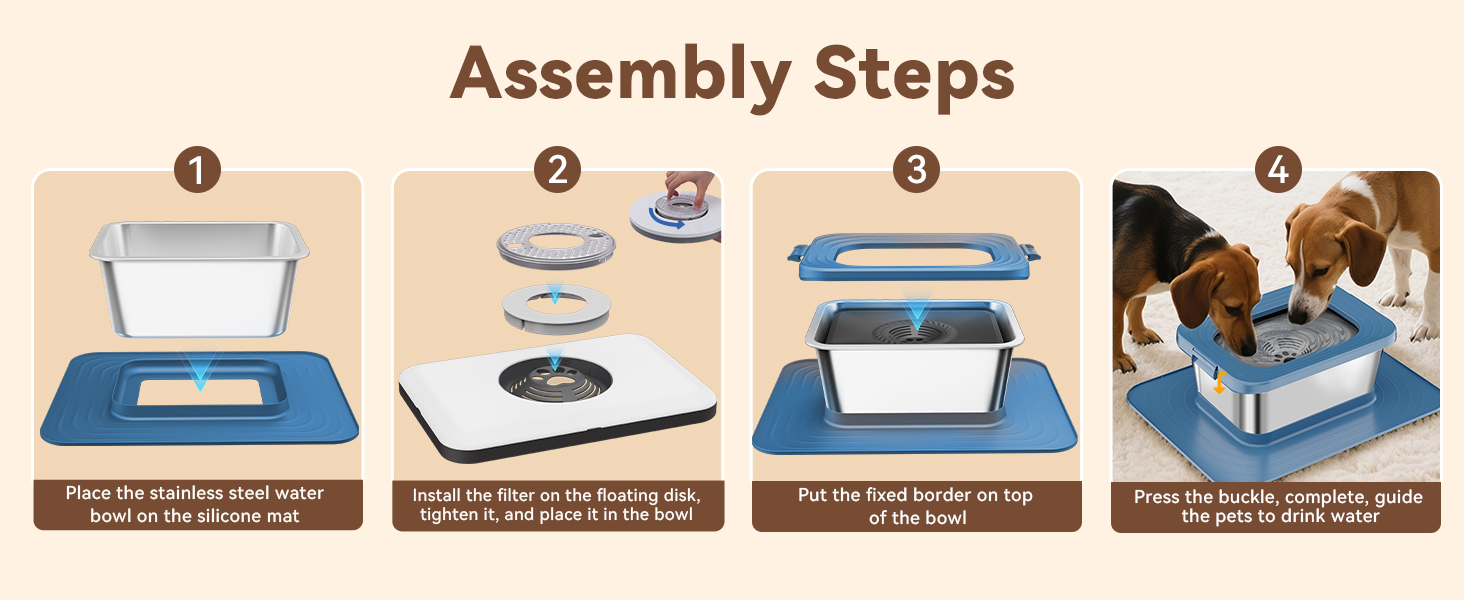 Assembly Steps

1

Place the stainless steel water bowl on the silicone mat

2

Install the filter on the floating disk, tighten it, and place it in the bowl

3

Put the fixed border on top of the bowl

4

Press the buckle, complete, guide the pets to drink water