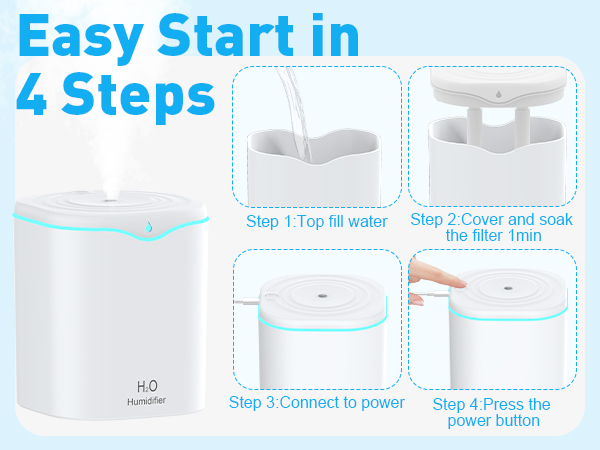 Easy Start in 4 Steps

$H_2O$
Humidifier

Step 1:Top fill water

Step 2:Cover and soak the filter 1min

Step 3:Connect to power

Step 4:Press the power button