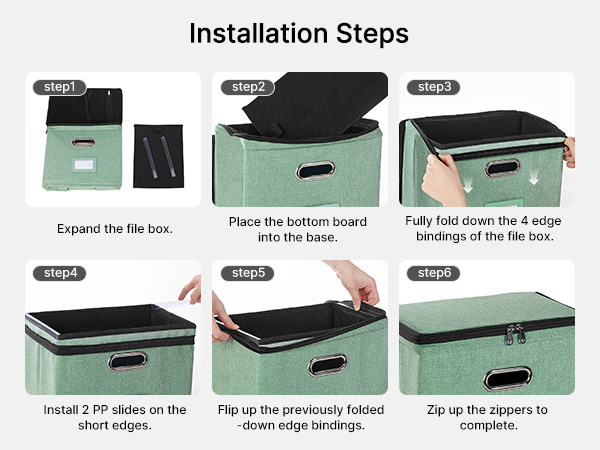 Installation Steps

step1

Expand the file box.

step2

Place the bottom board into the base.

step3

Fully fold down the 4 edge bindings of the file box.

step4

Install 2 PP slides on the short edges.

step5

Flip up the previously folded -down edge bindings.

step6

Zip up the zippers to complete.