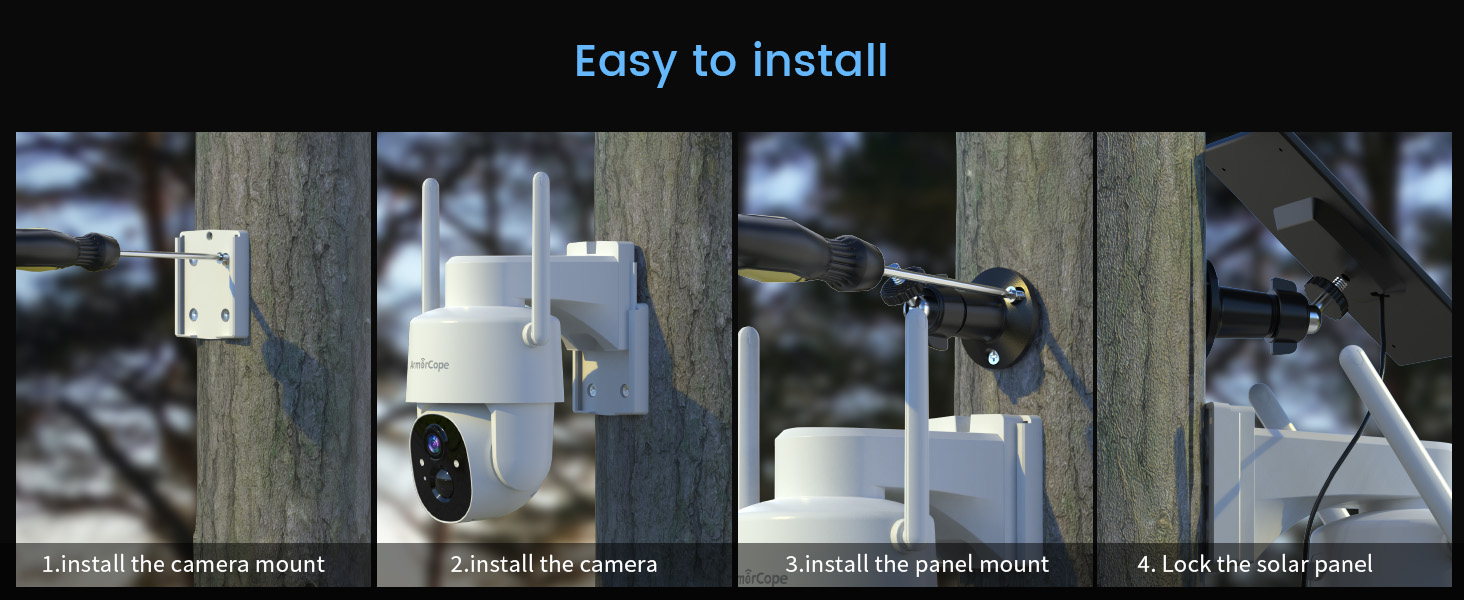 Easy to install

ArmorCope

1.install the camera mount

2.install the camera

3.install the panel mount

4. Lock the solar panel