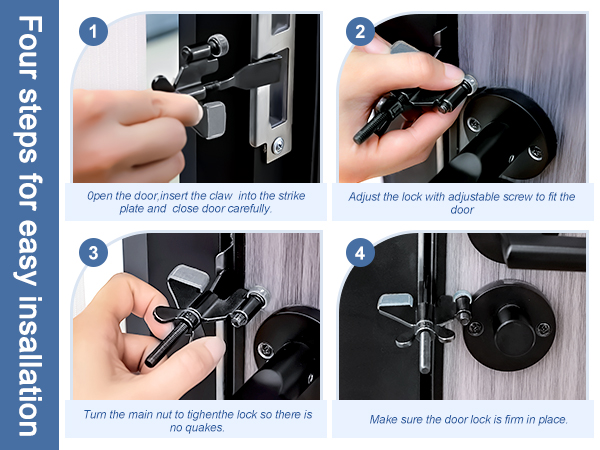 Four steps for easy insallation

1

0pen the door,insert the claw into the strike plate and close door carefully.

2

Adjust the lock with adjustable screw to fit the door

3

Turn the main nut to tighenthe lock so there is no quakes.

4

Make sure the door lock is firm in place.