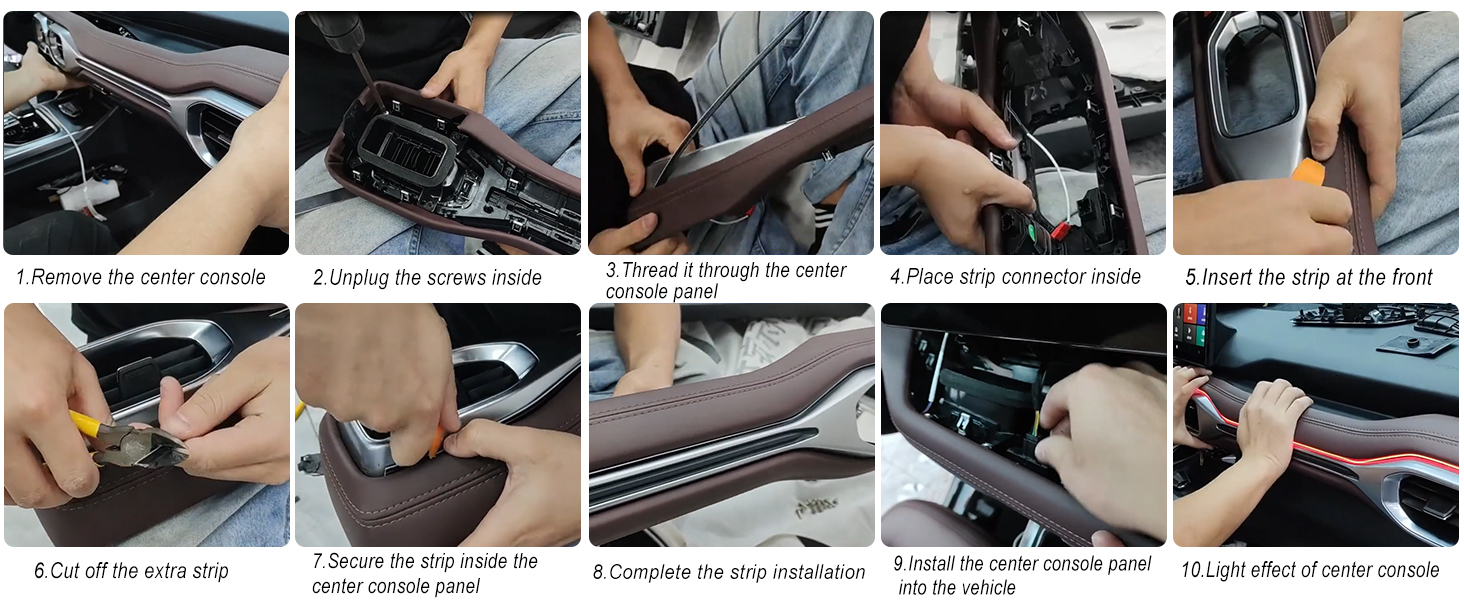 1.Remove the center console

2.Unplug the screws inside

3.Thread it through the center console panel

4.Place strip connector inside

5.Insert the strip at the front

6.Cut off the extra strip

7.Secure the strip inside the center console panel

8.Complete the strip installation

9.Install the center console panel into the vehicle

10.Light effect of center console