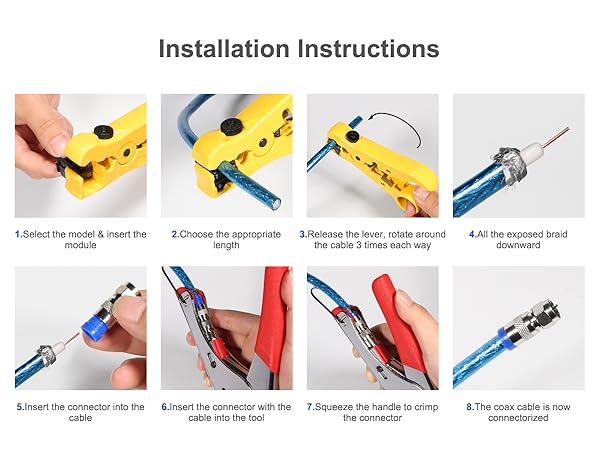 Installation Instructions

1.Select the model & insert the module

2.Choose the appropriate length

3.Release the lever, rotate around the cable 3 times each way

4.All the exposed braid downward

5.Insert the connector into the cable

6.Insert the connector with the cable into the tool

7.Squeeze the handle to crimp the connector

8.The coax cable is now connectorized