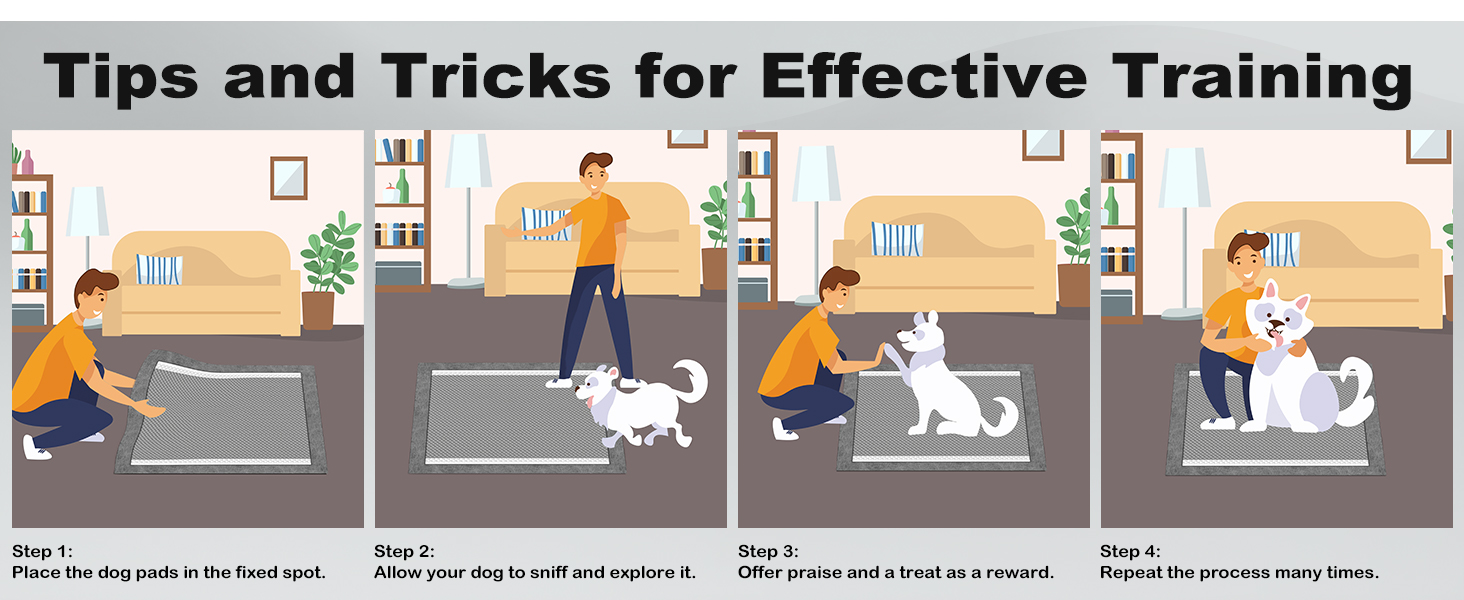 Tips and Tricks for Effective Training

Step 1:
Place the dog pads in the fixed spot.

Step 2:
Allow your dog to sniff and explore it.

Step 3:
Offer praise and a treat as a reward.

Step 4:
Repeat the process many times.