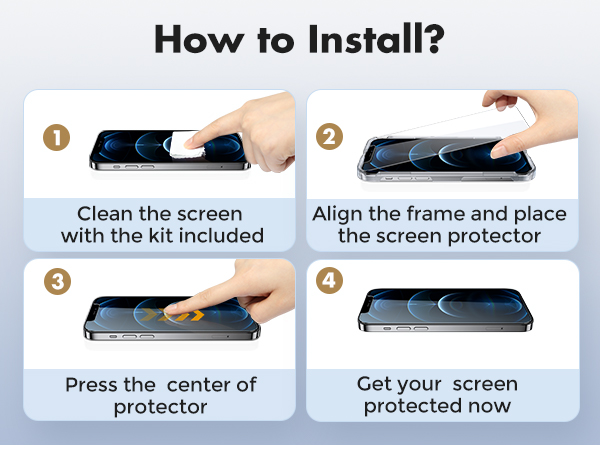 How to Install?

1
Clean the screen with the kit included

2
Align the frame and place the screen protector

3
Press the center of protector

4
Get your screen protected now