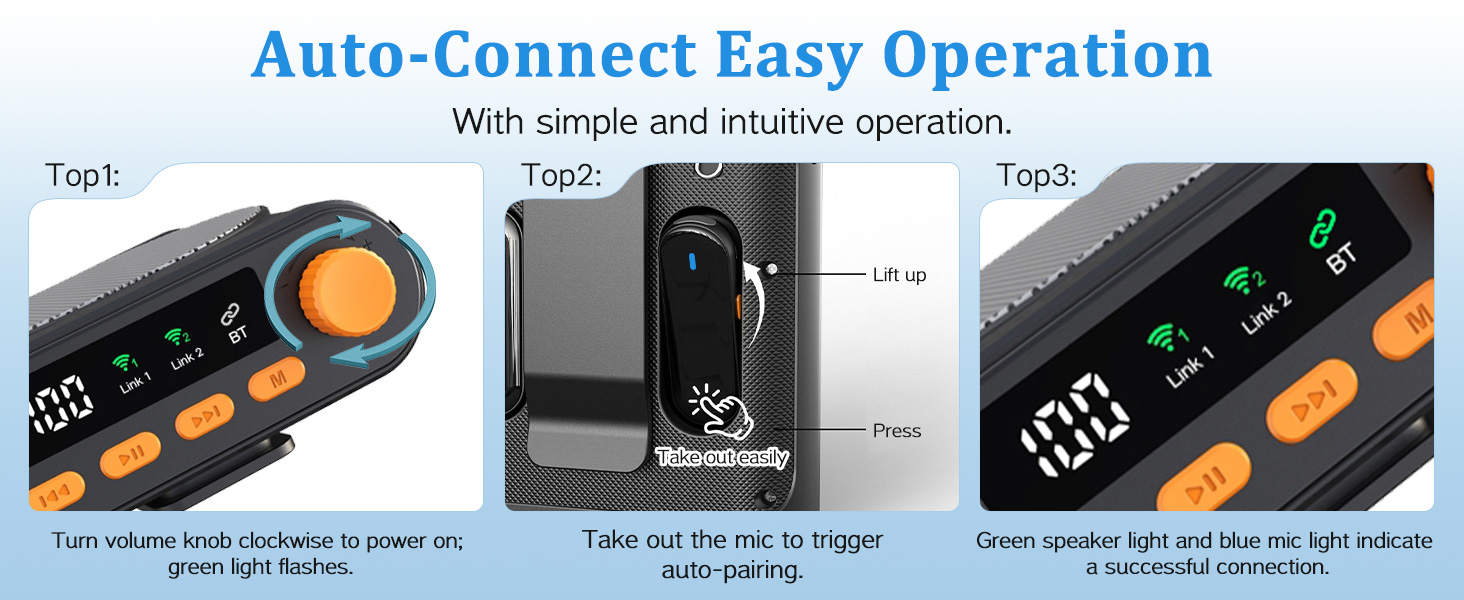 Auto-Connect Easy Operation

With simple and intuitive operation.

Top1:

00

1
Link 1

2
Link 2

BT

M

Turn volume knob clockwise to power on; green light flashes.

Top2:

Lift up

Press

Take out easily

Take out the mic to trigger auto-pairing.

Top3:

00

1
Link 1

2
Link 2

BT

M

Green speaker light and blue mic light indicate a successful connection.