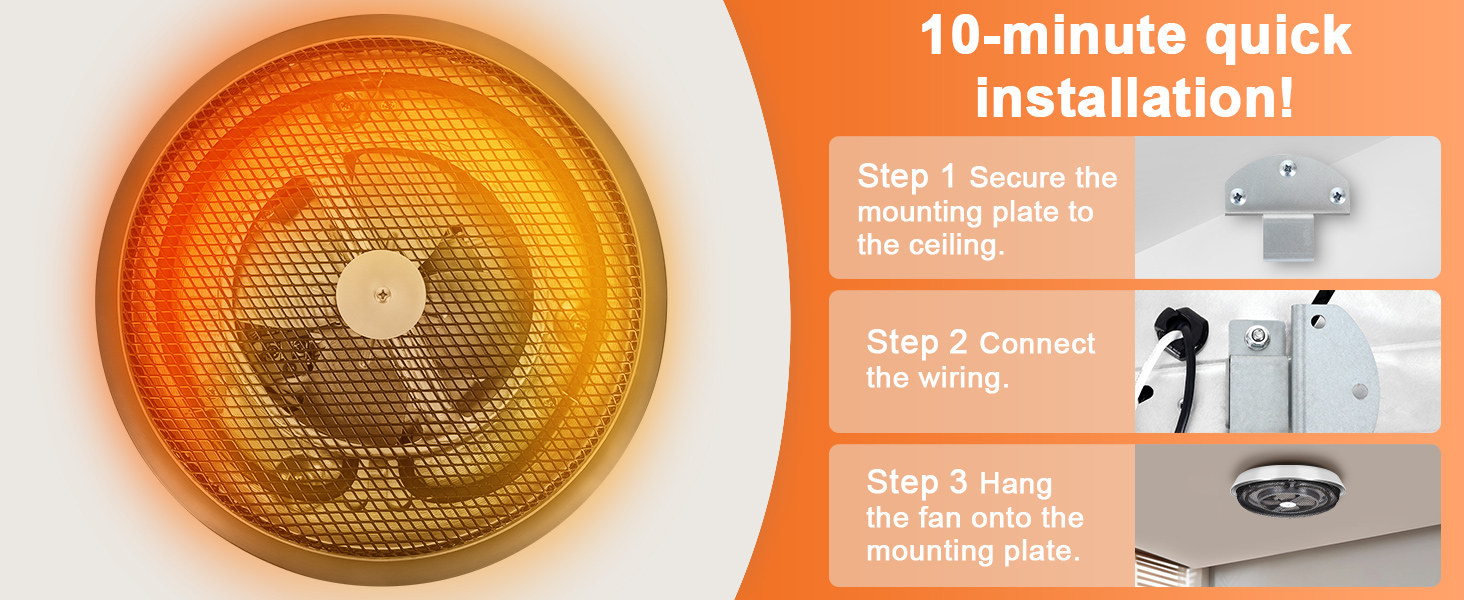 10-minute quick installation!

Step 1 Secure the mounting plate to the ceiling.

Step 2 Connect the wiring.

Step 3 Hang the fan onto the mounting plate.