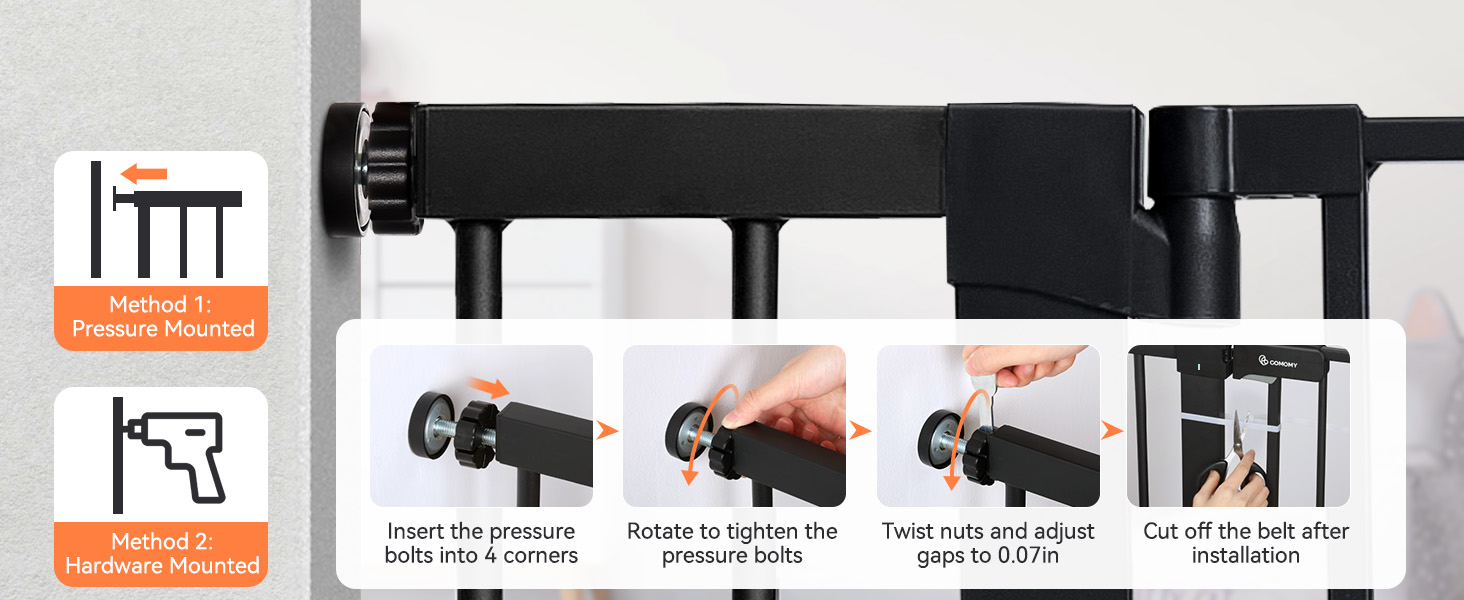 Method 1:
Pressure Mounted

Method 2:
Hardware Mounted

COMOMY

Insert the pressure bolts into 4 corners

Rotate to tighten the pressure bolts

Twist nuts and adjust gaps to 0.07in

Cut off the belt after installation