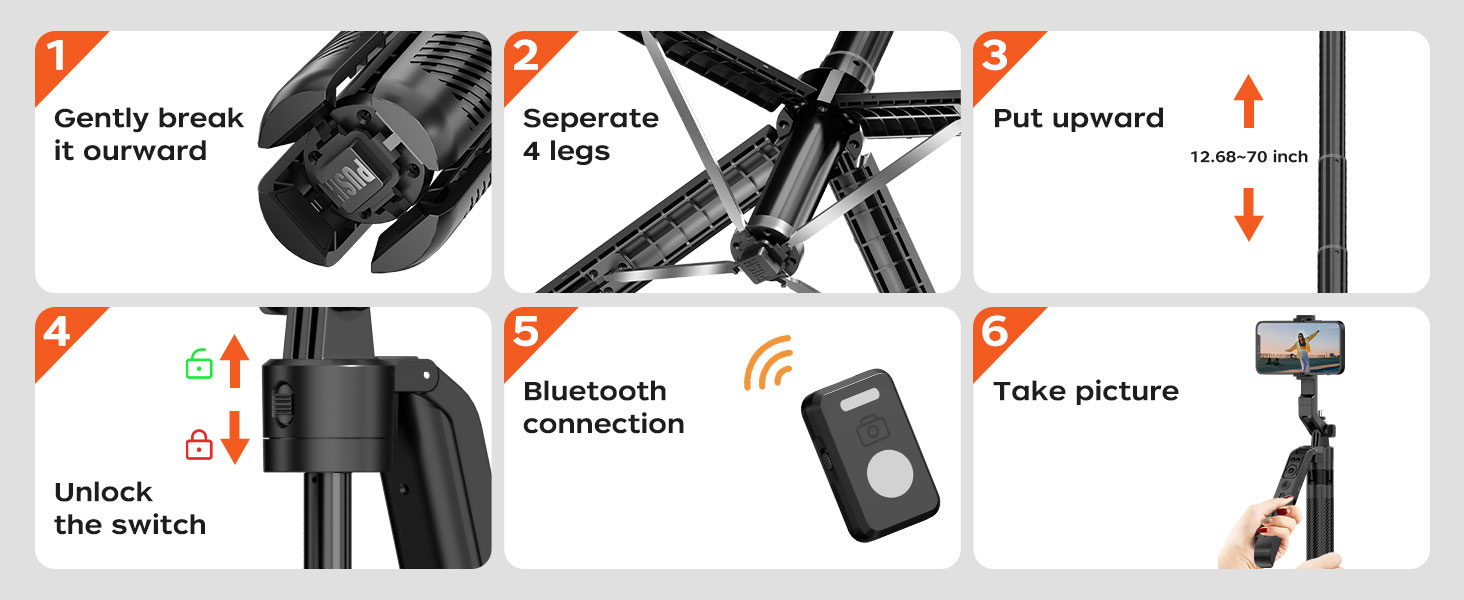 1
Gently break it ourward

PUSH

2
Seperate 4 legs

3
Put upward

12.68~70 inch

4
Unlock the switch

5
Bluetooth connection

6
Take picture