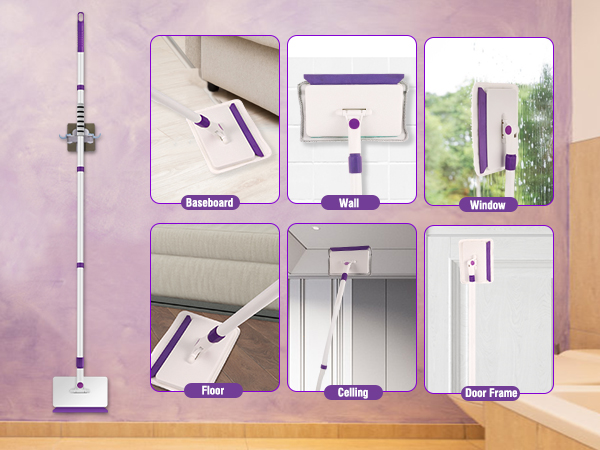 Baseboard

Wall

Window

Floor

Celling

Door Frame