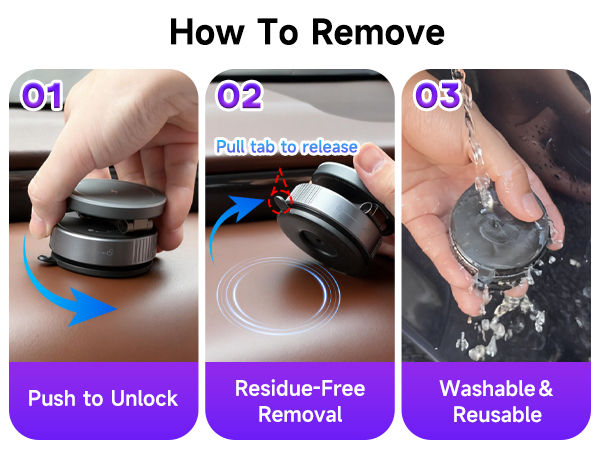 How To Remove

01

Push to Unlock

02

Pull tab to release

Residue-Free Removal

03

Washable & Reusable