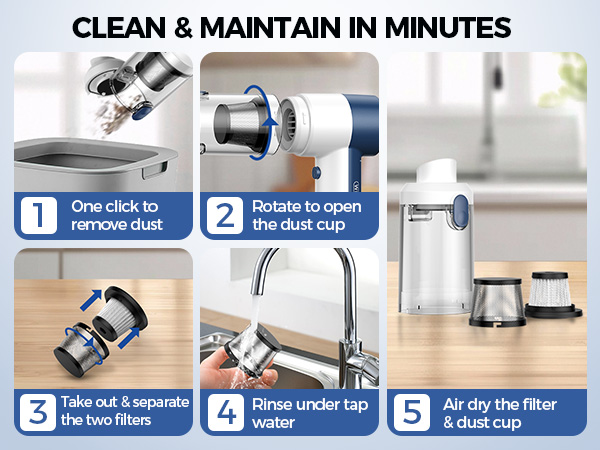 CLEAN & MAINTAIN IN MINUTES

1 One click to remove dust

2 Rotate to open the dust cup

3 Take out & separate the two filters

4 Rinse under tap water

5 Air dry the filter & dust cup