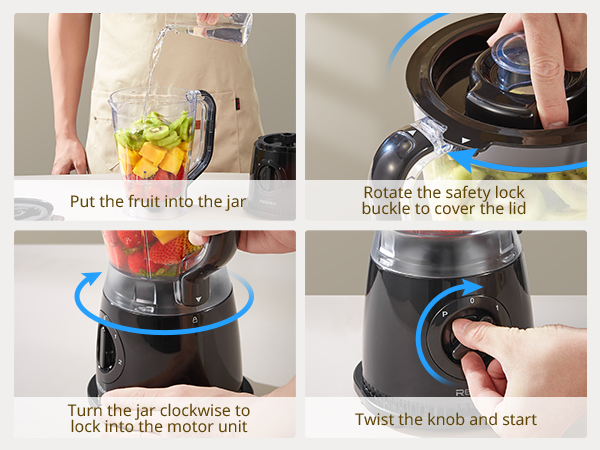 Put the fruit into the jar

Rotate the safety lock buckle to cover the lid

Turn the jar clockwise to lock into the motor unit

P 0 1

Twist the knob and start