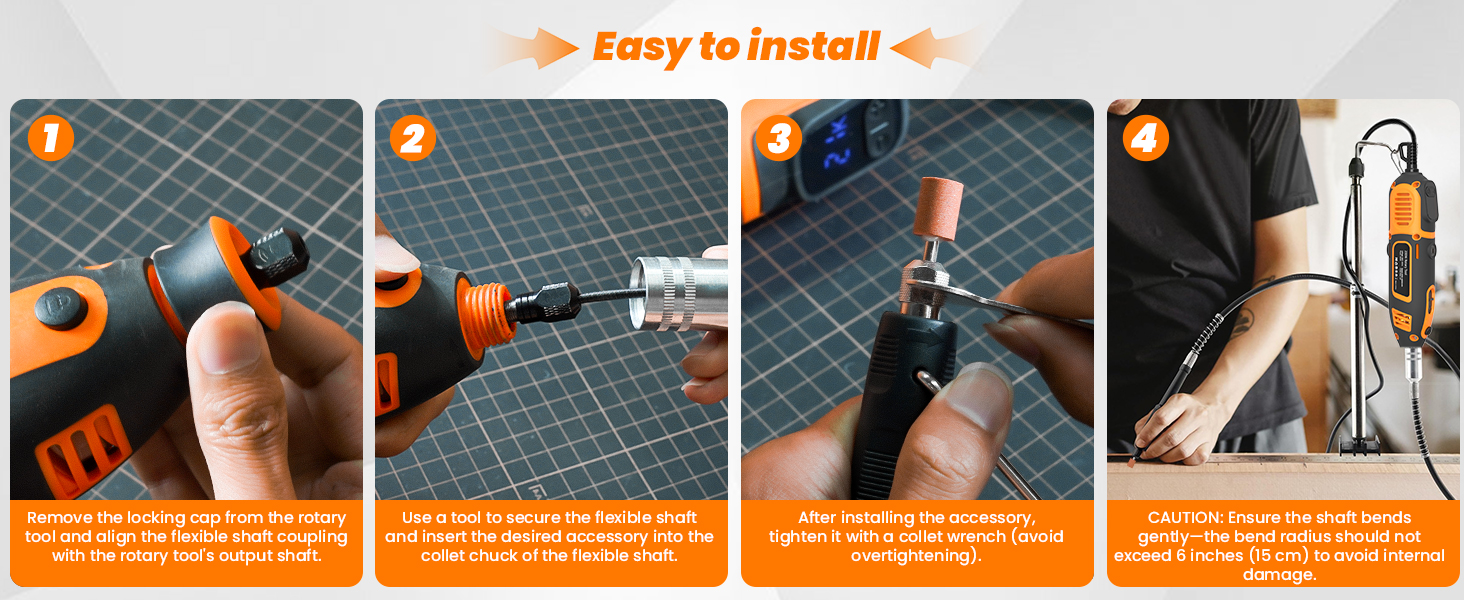 Easy to install

1

Remove the locking cap from the rotary tool and align the flexible shaft coupling with the rotary tool's output shaft.

2

Use a tool to secure the flexible shaft and insert the desired accessory into the collet chuck of the flexible shaft.

3

After installing the accessory, tighten it with a collet wrench (avoid overtightening).

4

CAUTION: Ensure the shaft bends gently—the bend radius should not exceed 6 inches (15 cm) to avoid internal damage.