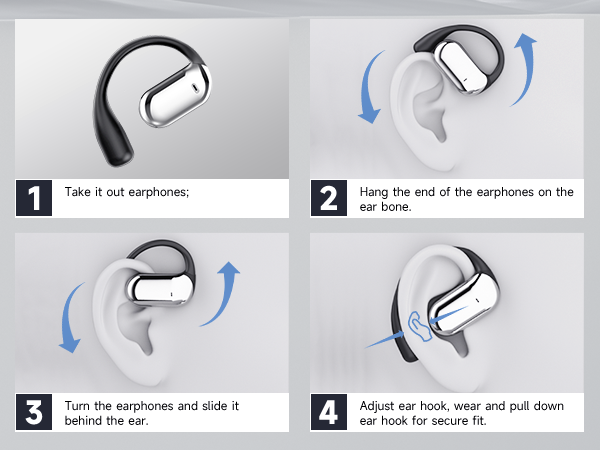 1 Take it out earphones;

2 Hang the end of the earphones on the ear bone.

3 Turn the earphones and slide it behind the ear.

4 Adjust ear hook, wear and pull down ear hook for secure fit.