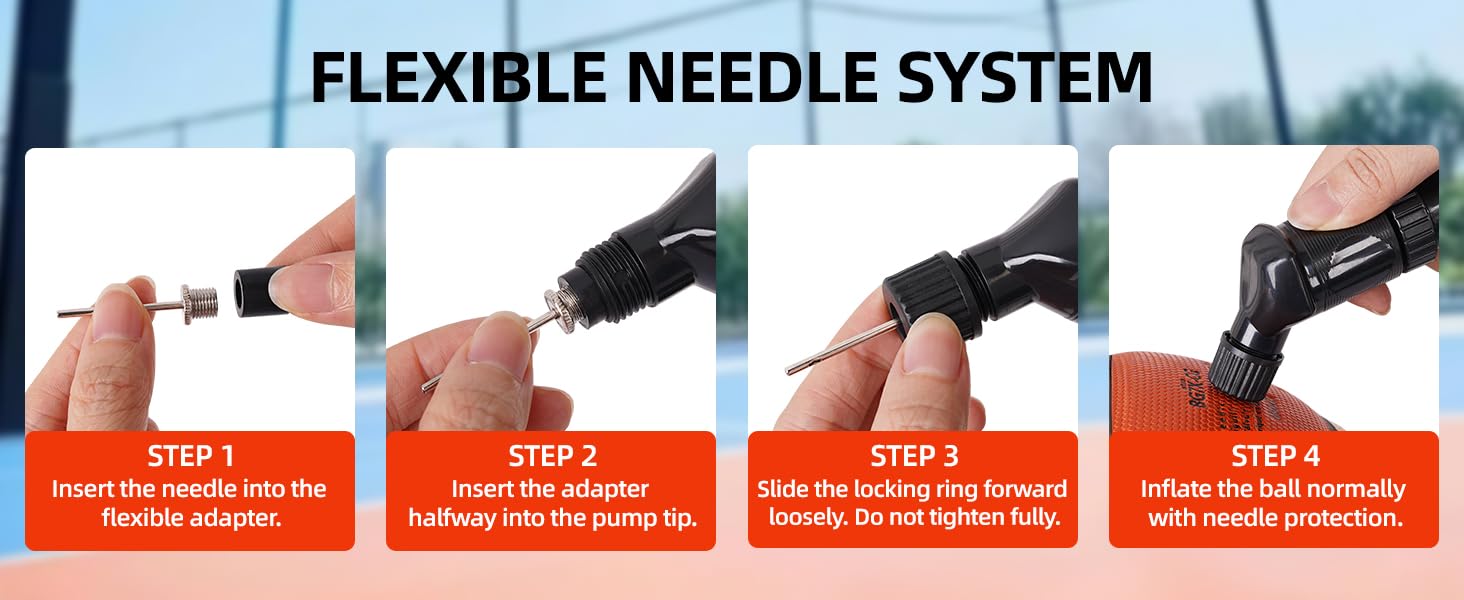 FLEXIBLE NEEDLE SYSTEM

STEP 1
Insert the needle into the flexible adapter.

STEP 2
Insert the adapter halfway into the pump tip.

STEP 3
Slide the locking ring forward loosely. Do not tighten fully.

STEP 4
Inflate the ball normally with needle protection.