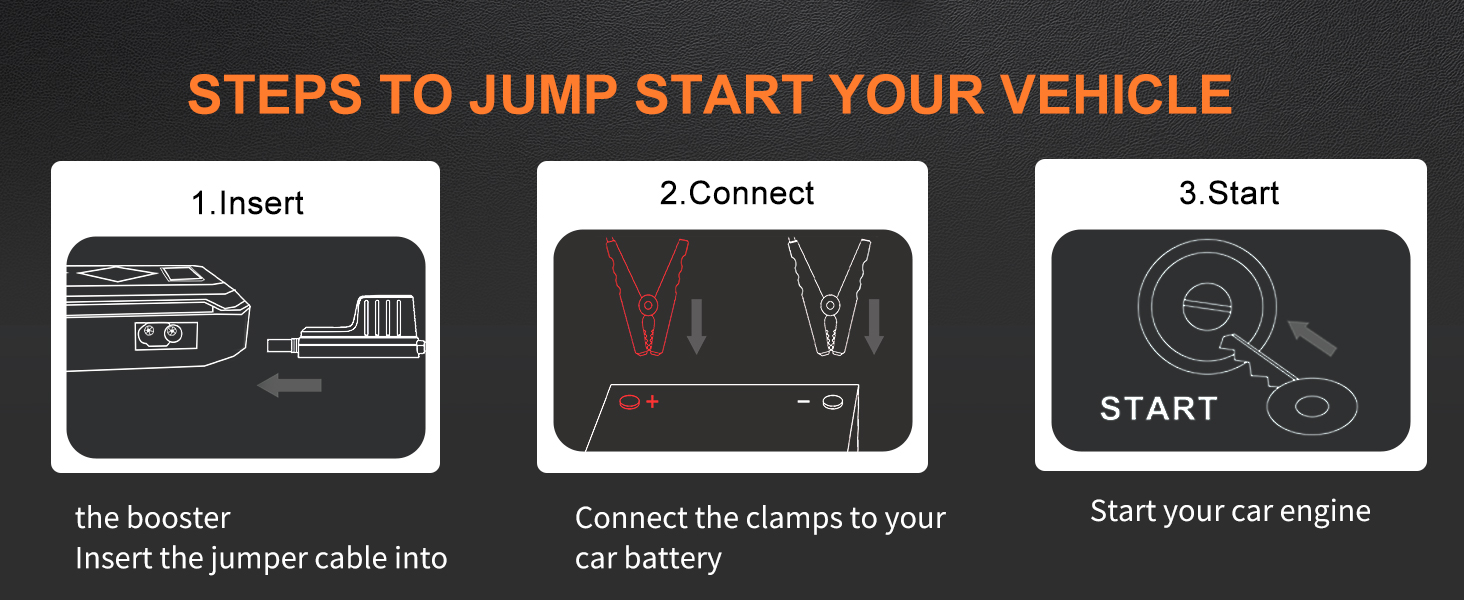 STEPS TO JUMP START YOUR VEHICLE

1.Insert

the booster
Insert the jumper cable into

2.Connect

+

−

Connect the clamps to your car battery

3.Start

START

Start your car engine