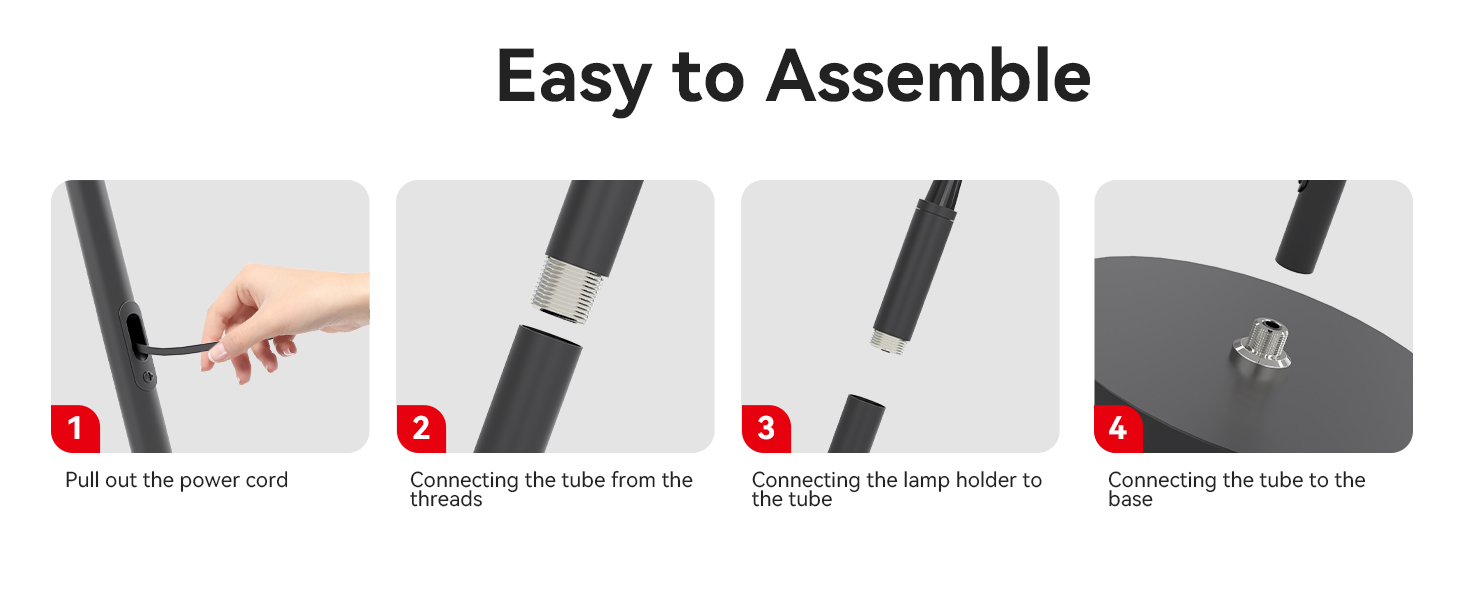 Easy to Assemble

1
Pull out the power cord

2
Connecting the tube from the threads

3
Connecting the lamp holder to the tube

4
Connecting the tube to the base