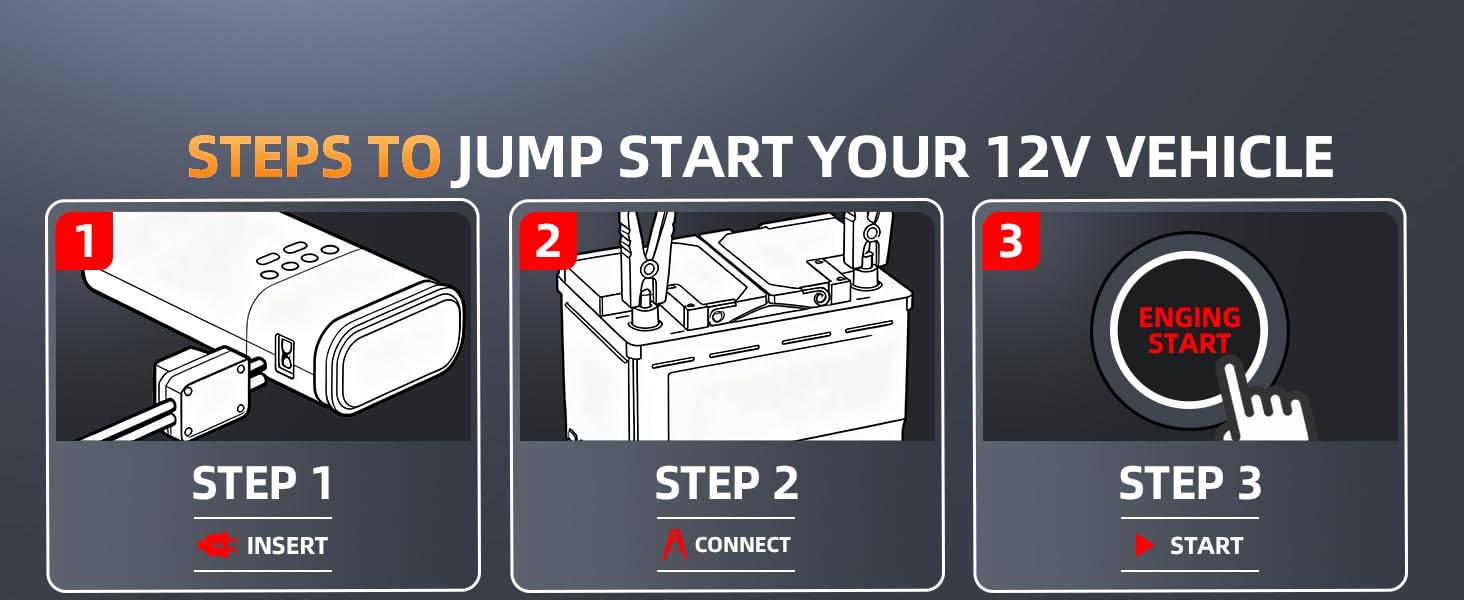 STEPS TO JUMP START YOUR 12V VEHICLE

1

STEP 1

INSERT

2

STEP 2

CONNECT

3

ENGING START

STEP 3

START