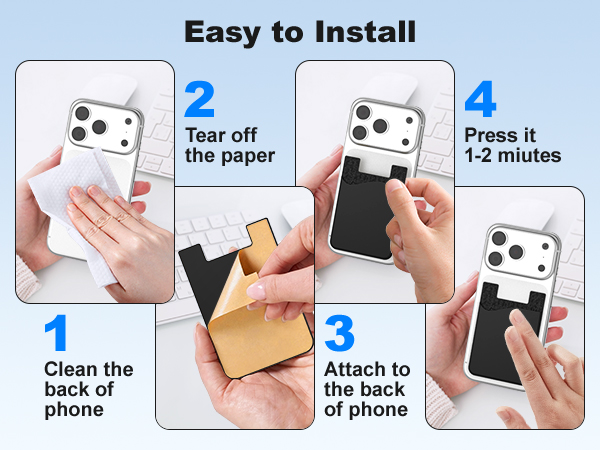 Easy to Install

1
Clean the back of phone

2
Tear off the paper

3
Attach to the back of phone

4
Press it 1-2 miutes