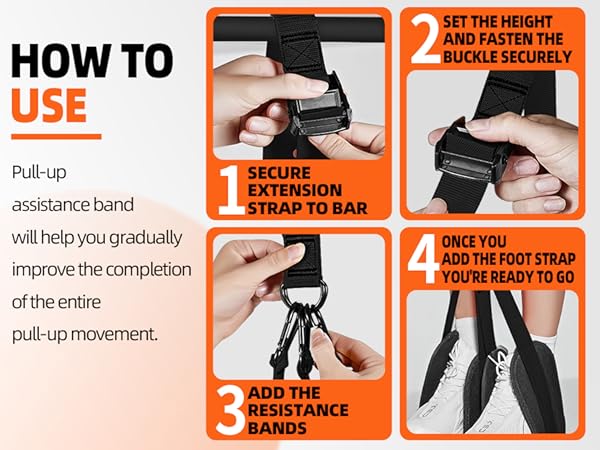 HOW TO USE

Pull-up assistance band will help you gradually improve the completion of the entire pull-up movement.

1 SECURE EXTENSION STRAP TO BAR

2 SET THE HEIGHT AND FASTEN THE BUCKLE SECURELY

3 ADD THE RESISTANCE BANDS

4 ONCE YOU ADD THE FOOT STRAP YOU'RE READY TO GO