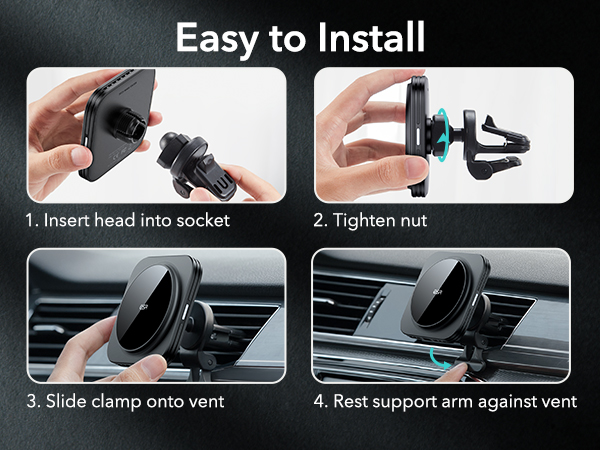 Easy to Install

1. Insert head into socket

2. Tighten nut

3. Slide clamp onto vent

4. Rest support arm against vent