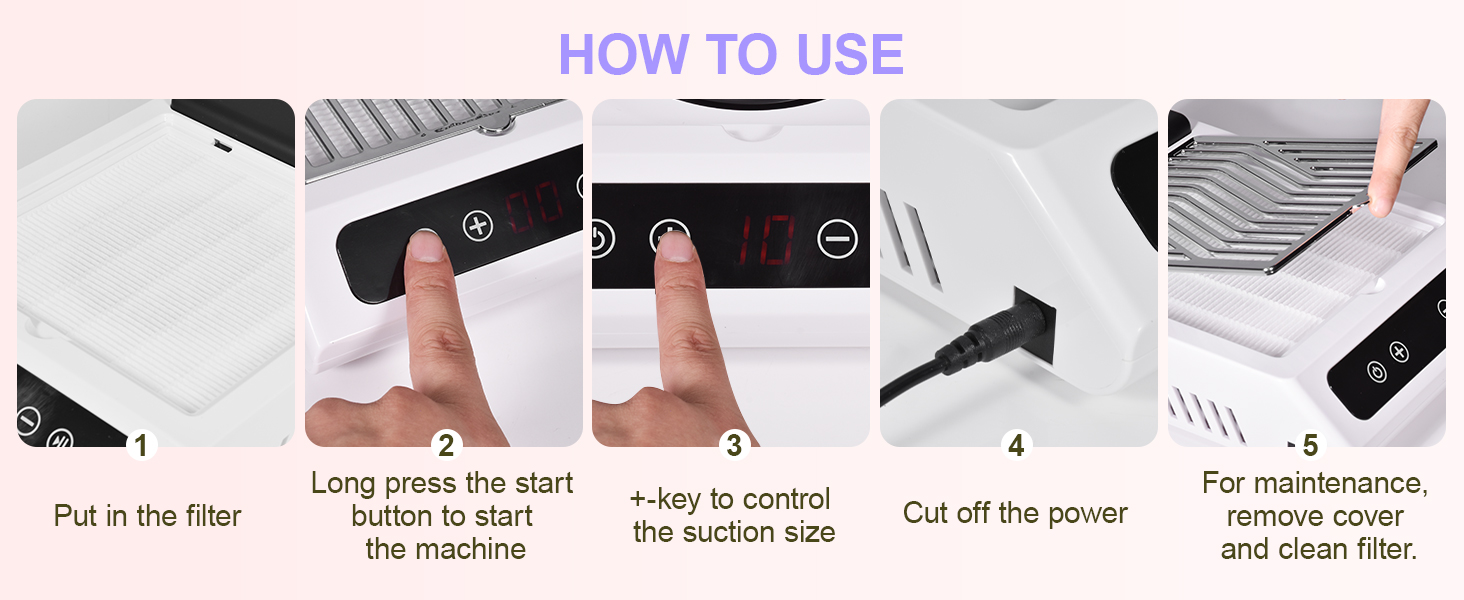 HOW TO USE

1
Put in the filter

00
2
Long press the start button to start the machine

10
3
+-key to control the suction size

4
Cut off the power

5
For maintenance, remove cover and clean filter.