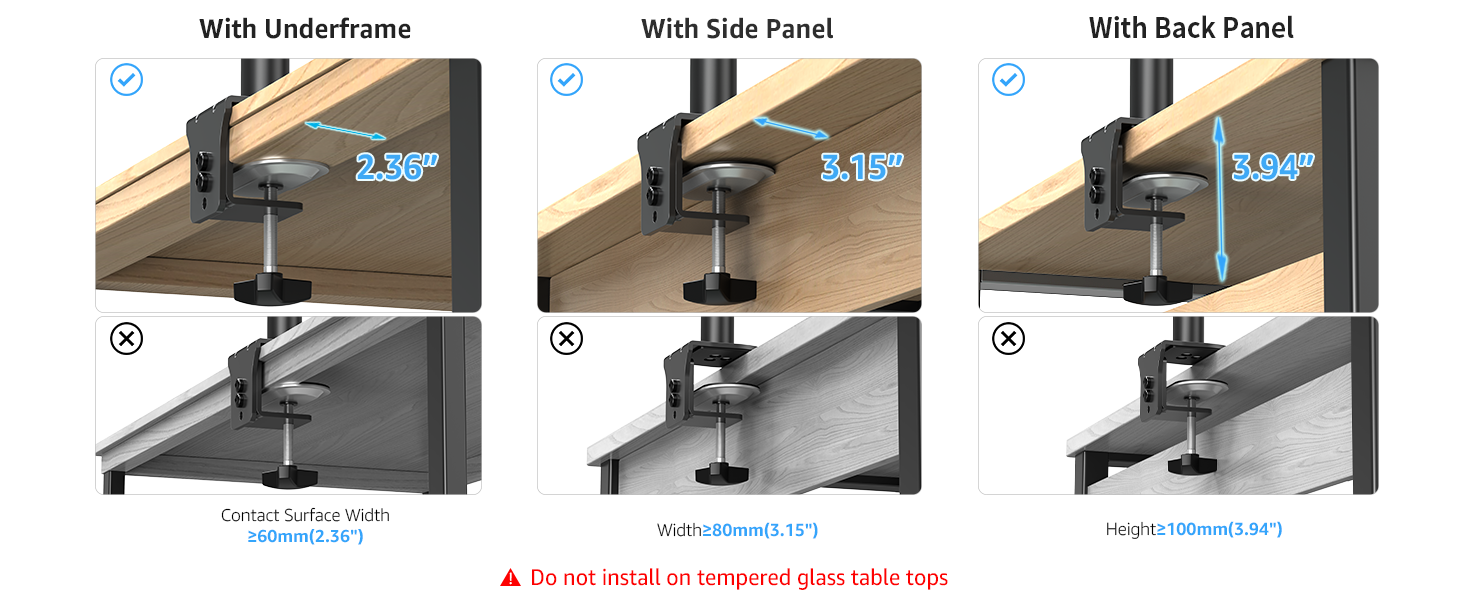 With Underframe

2.36"

Contact Surface Width
≥60mm(2.36")

With Side Panel

3.15"

Width≥80mm(3.15")

With Back Panel

3.94"

Height≥100mm(3.94")

Do not install on tempered glass table tops