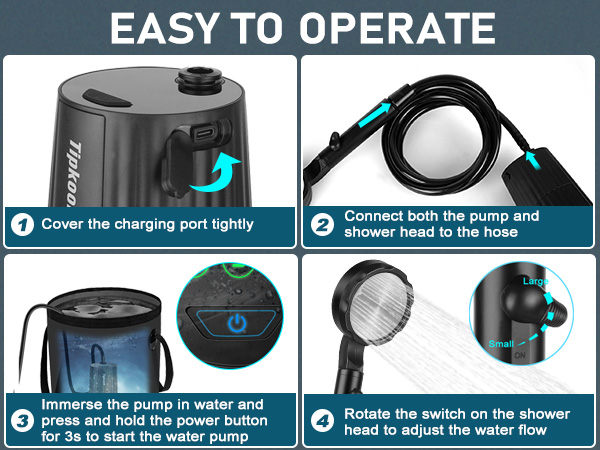 EASY TO OPERATE

Tipkoo

1 Cover the charging port tightly

2 Connect both the pump and shower head to the hose

3 Immerse the pump in water and press and hold the power button for 3s to start the water pump

Large

Small

ON

4 Rotate the switch on the shower head to adjust the water flow