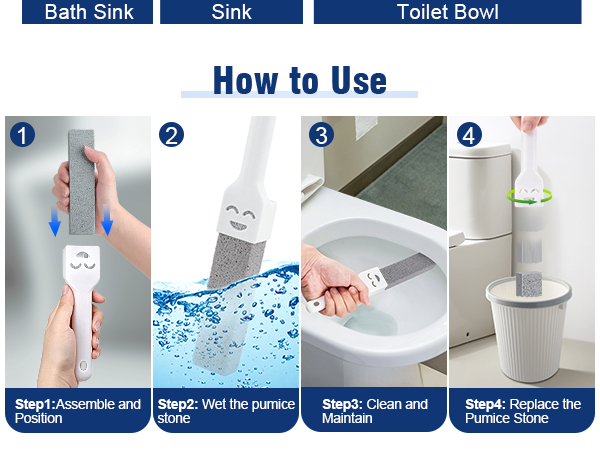 Bath Sink

Sink

Toilet Bowl

How to Use

1

Step1:Assemble and Position

2

Step2: Wet the pumice stone

3

Step3: Clean and Maintain

4

Step4: Replace the Pumice Stone