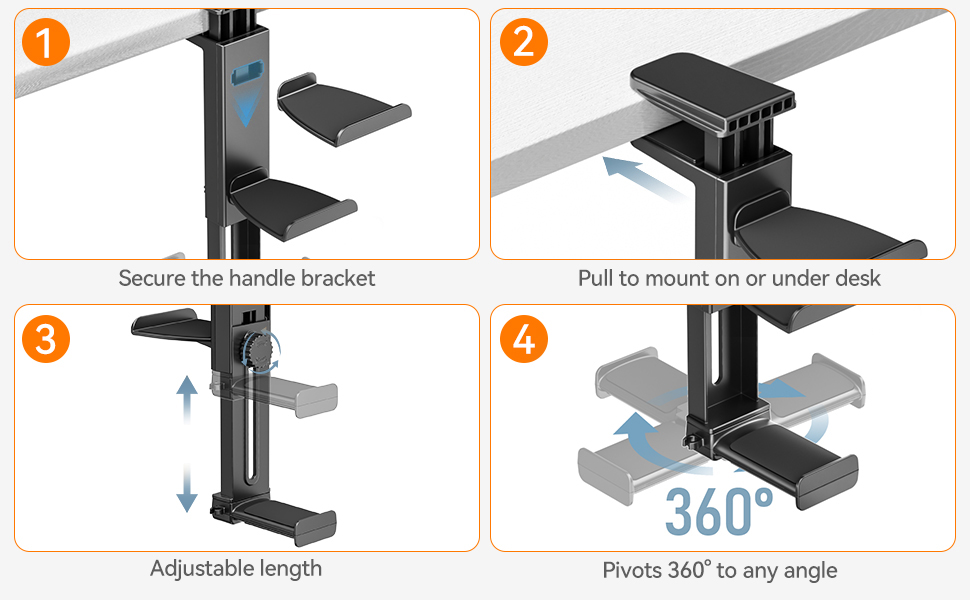 1

Secure the handle bracket

2

Pull to mount on or under desk

3

Adjustable length

4

360°

Pivots 360° to any angle