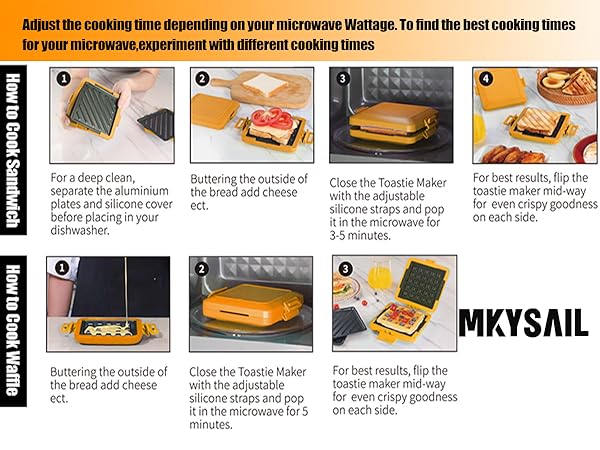 Adjust the cooking time depending on your microwave Wattage. To find the best cooking times for your microwave,experiment with different cooking times

How to Cook Sandwich

1

For a deep clean, separate the aluminium plates and silicone cover before placing in your dishwasher.

2

Buttering the outside of the bread add cheese ect.

3

Close the Toastie Maker with the adjustable silicone straps and pop it in the microwave for 3-5 minutes.

4

For best results, flip the toastie maker mid-way for even crispy goodness on each side.

How to Cook Waffle

1

Buttering the outside of the bread add cheese ect.

2

Close the Toastie Maker with the adjustable silicone straps and pop it in the microwave for 5 minutes.

3

For best results, flip the toastie maker mid-way for even crispy goodness on each side.

MKYSAIL