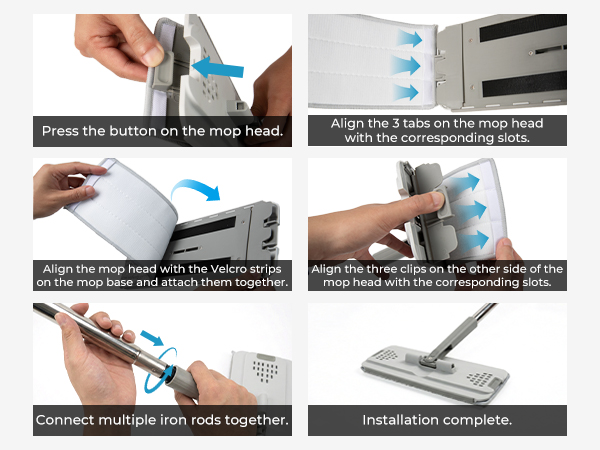 Press the button on the mop head.

Align the 3 tabs on the mop head with the corresponding slots.

Align the mop head with the Velcro strips on the mop base and attach them together.

Align the three clips on the other side of the mop head with the corresponding slots.

Connect multiple iron rods together.

Installation complete.