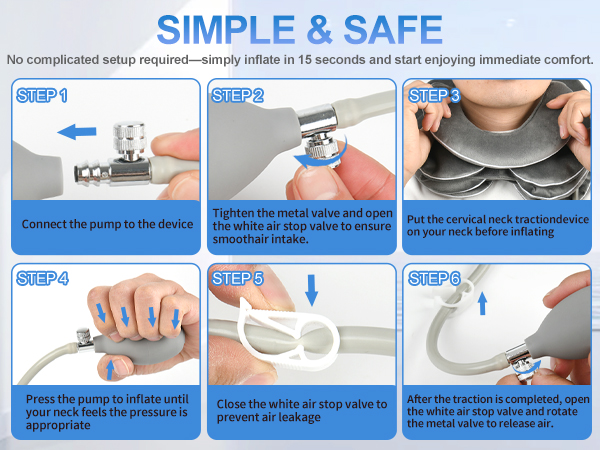 SIMPLE & SAFE

No complicated setup required—simply inflate in 15 seconds and start enjoying immediate comfort.

STEP 1

Connect the pump to the device

STEP 2

Tighten the metal valve and open the white air stop valve to ensure smoothair intake.

STEP 3

Put the cervical neck tractiondevice on your neck before inflating

STEP 4

Press the pump to inflate until your neck feels the pressure is appropriate

STEP 5

Close the white air stop valve to prevent air leakage

STEP 6

After the traction is completed, open the white air stop valve and rotate the metal valve to release air.