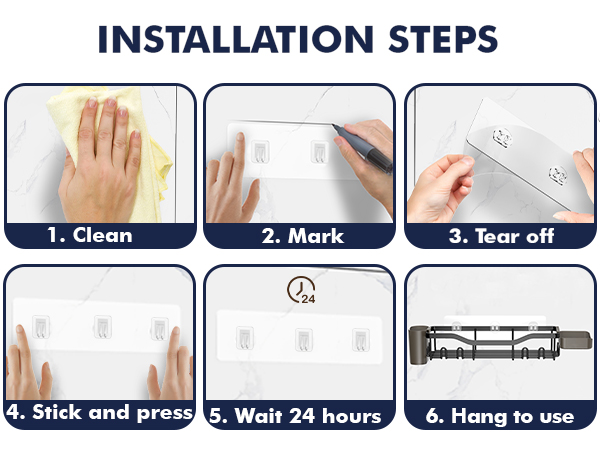 INSTALLATION STEPS

1. Clean

2. Mark

3. Tear off

4. Stick and press

24

5. Wait 24 hours

6. Hang to use