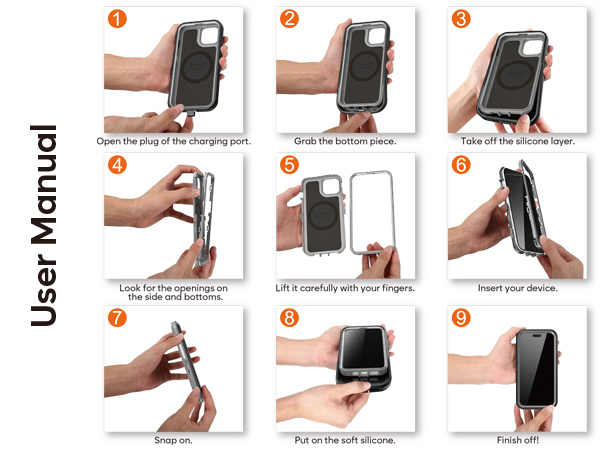 User Manual

1
Open the plug of the charging port.

2
Grab the bottom piece.

3
Take off the silicone layer.

4
Look for the openings on the side and bottoms.

5
Lift it carefully with your fingers.

6
Insert your device.

7
Snap on.

8
Put on the soft silicone.

9
Finish off!