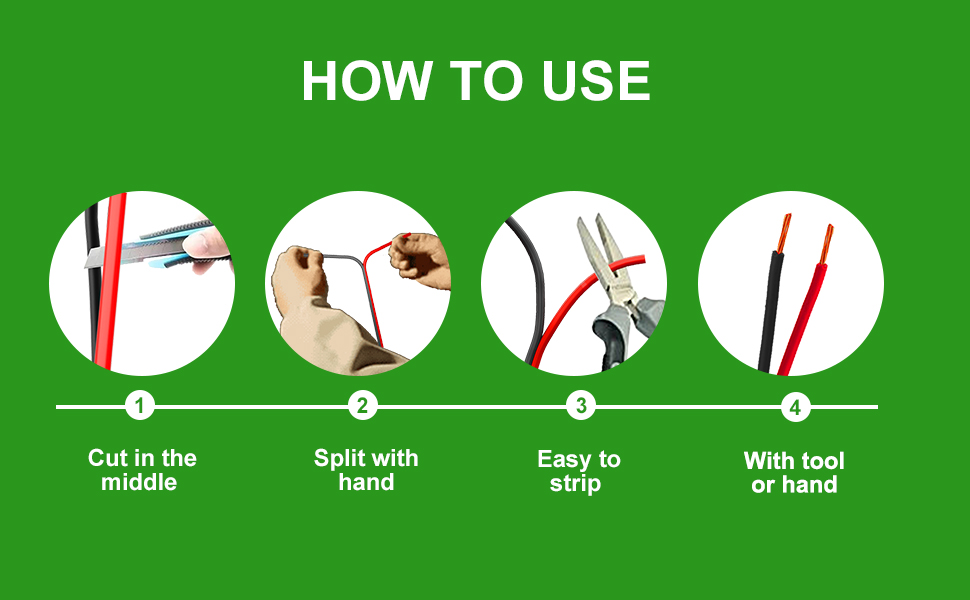 HOW TO USE

1

Cut in the middle

2

Split with hand

3

Easy to strip

4

With tool or hand