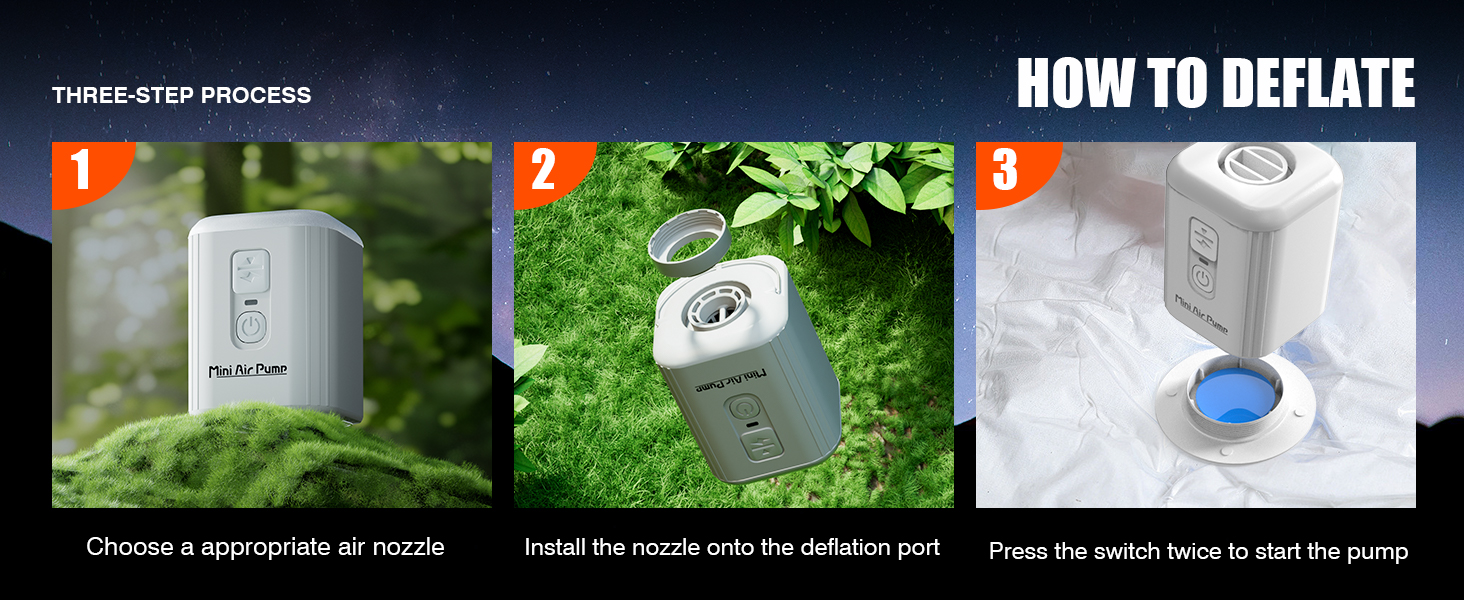 THREE-STEP PROCESS

HOW TO DEFLATE

1

Mini Air Pump

Choose a appropriate air nozzle

2

Mini Air Pump

Install the nozzle onto the deflation port

3

Mini Air Pump

Press the switch twice to start the pump