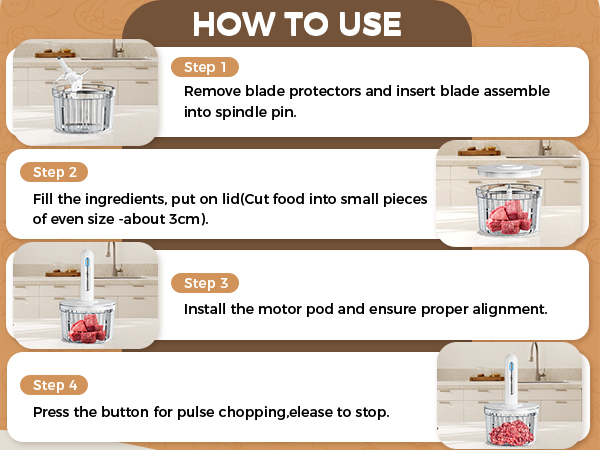 HOW TO USE

Step 1

Remove blade protectors and insert blade assemble into spindle pin.

Step 2

Fill the ingredients, put on lid(Cut food into small pieces of even size -about 3cm).

Step 3

Install the motor pod and ensure proper alignment.

Step 4

Press the button for pulse chopping,elease to stop.