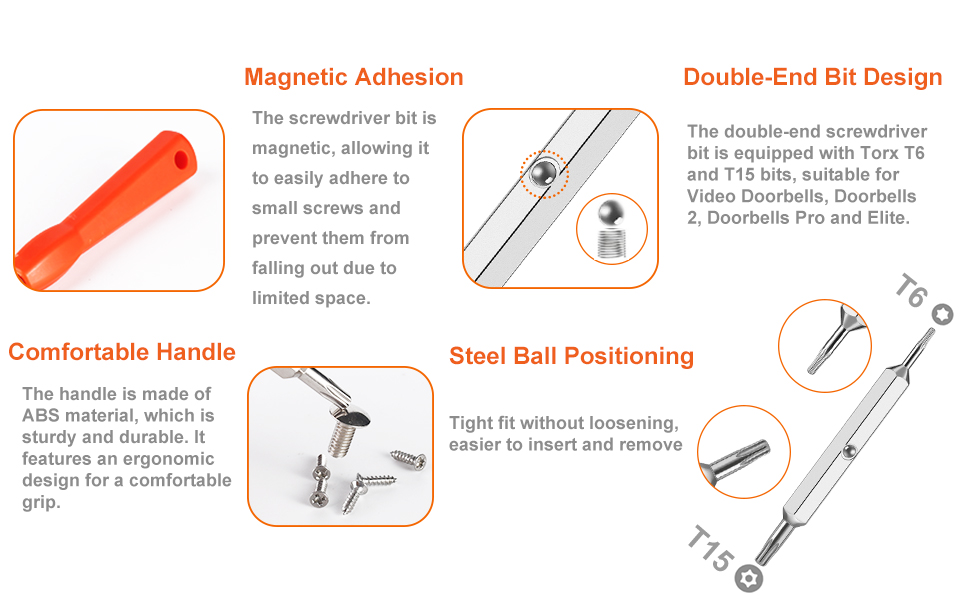 Magnetic Adhesion

The screwdriver bit is magnetic, allowing it to easily adhere to small screws and prevent them from falling out due to limited space.

Double-End Bit Design

The double-end screwdriver bit is equipped with Torx T6 and T15 bits, suitable for Video Doorbells, Doorbells 2, Doorbells Pro and Elite.

Comfortable Handle

The handle is made of ABS material, which is sturdy and durable. It features an ergonomic design for a comfortable grip.

Steel Ball Positioning

Tight fit without loosening, easier to insert and remove

T6

T15