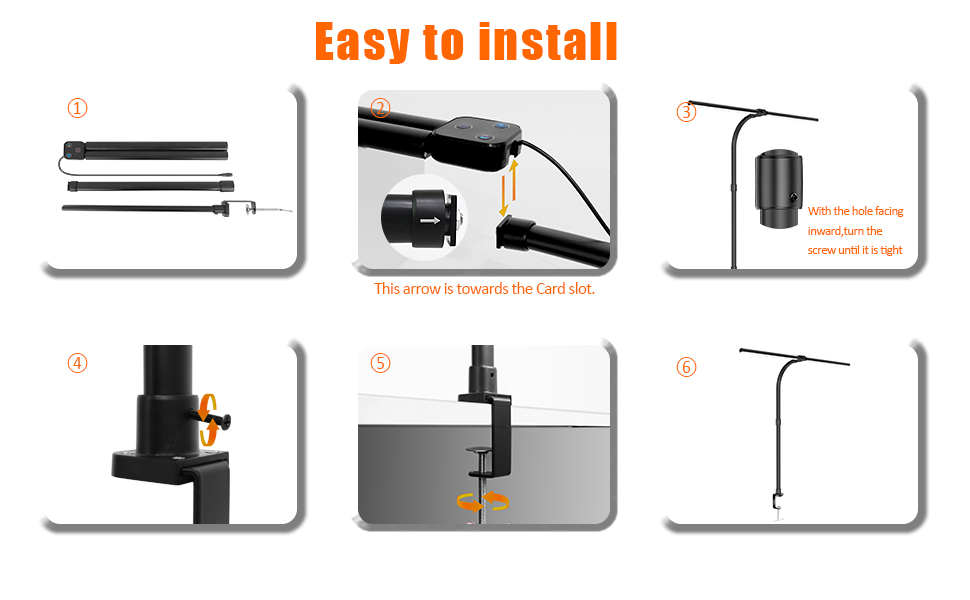 Easy to install

①

②

This arrow is towards the Card slot.

③

With the hole facing inward,turn the screw until it is tight

④

⑤

⑥