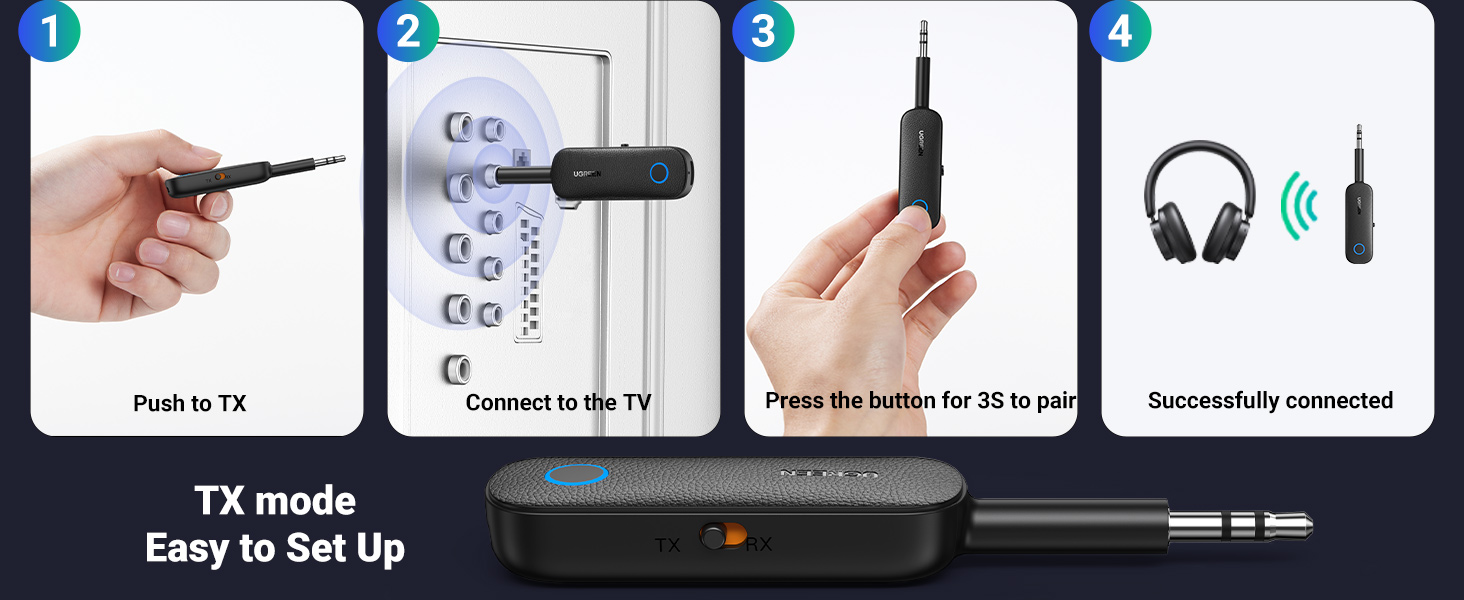 1
Push to TX

2
UGREEN
Connect to the TV

3
UGREEN
Press the button for 3S to pair

4
Successfully connected

TX mode
Easy to Set Up

UGREEN
TX RX