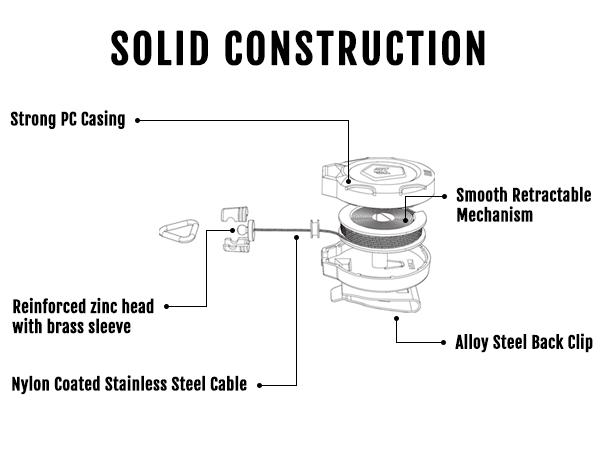 SOLID CONSTRUCTION

Strong PC Casing

Smooth Retractable Mechanism

Reinforced zinc head with brass sleeve

Alloy Steel Back Clip

Nylon Coated Stainless Steel Cable