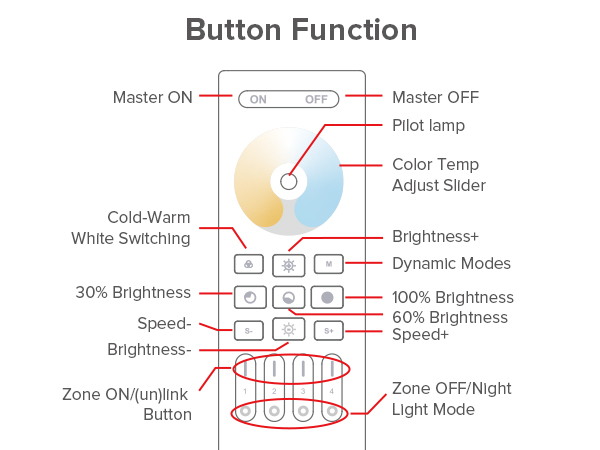 Button Function

Master ON

ON OFF

Master OFF

Pilot lamp

Color Temp Adjust Slider

Cold-Warm White Switching

Brightness+

M

Dynamic Modes

30% Brightness

100% Brightness

60% Brightness

Speed-

S-

S+

Speed+

Brightness-

1 2 3 4

Zone ON/(un)link Button

Zone OFF/Night Light Mode