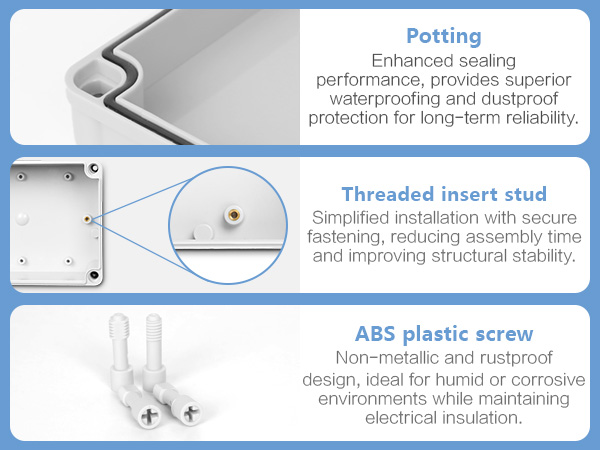 Potting
Enhanced sealing performance, provides superior waterproofing and dustproof protection for long-term reliability.

Threaded insert stud
Simplified installation with secure fastening, reducing assembly time and improving structural stability.

ABS plastic screw
Non-metallic and rustproof design, ideal for humid or corrosive environments while maintaining electrical insulation.