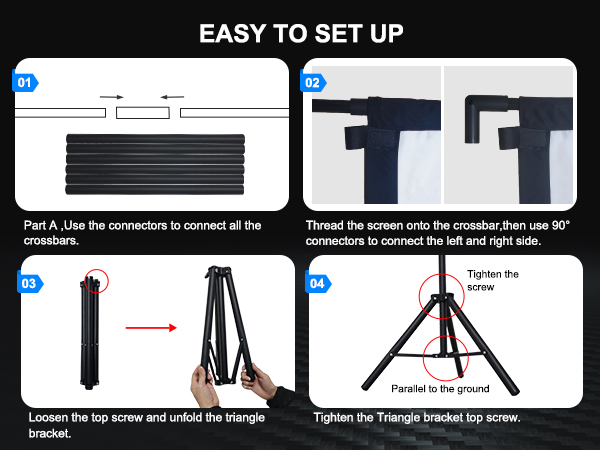 EASY TO SET UP

01

Part A ,Use the connectors to connect all the crossbars.

02

Thread the screen onto the crossbar,then use 90° connectors to connect the left and right side.

03

Loosen the top screw and unfold the triangle bracket.

04

Tighten the screw

Parallel to the ground

Tighten the Triangle bracket top screw.