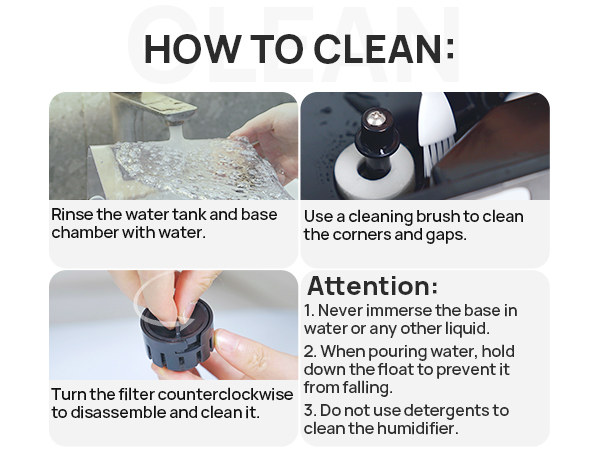 CLEAN

HOW TO CLEAN:

Rinse the water tank and base chamber with water.

Use a cleaning brush to clean the corners and gaps.

Turn the filter counterclockwise to disassemble and clean it.

Attention:

1. Never immerse the base in water or any other liquid.

2. When pouring water, hold down the float to prevent it from falling.

3. Do not use detergents to clean the humidifier.