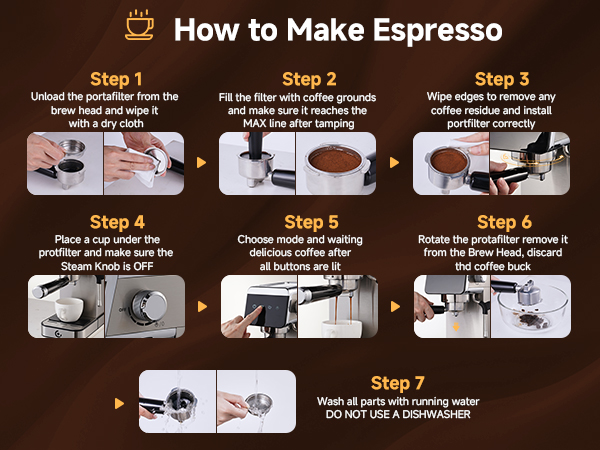 How to Make Espresso

Step 1
Unload the portafilter from the brew head and wipe it with a dry cloth

Step 2
Fill the filter with coffee grounds and make sure it reaches the MAX line after tamping

Step 3
Wipe edges to remove any coffee residue and install portfilter correctly

Step 4
Place a cup under the protfilter and make sure the Steam Knob is OFF

Step 5
Choose mode and waiting delicious coffee after all buttons are lit

Step 6
Rotate the protafilter remove it from the Brew Head, discard thd coffee buck

Step 7
Wash all parts with running water
DO NOT USE A DISHWASHER