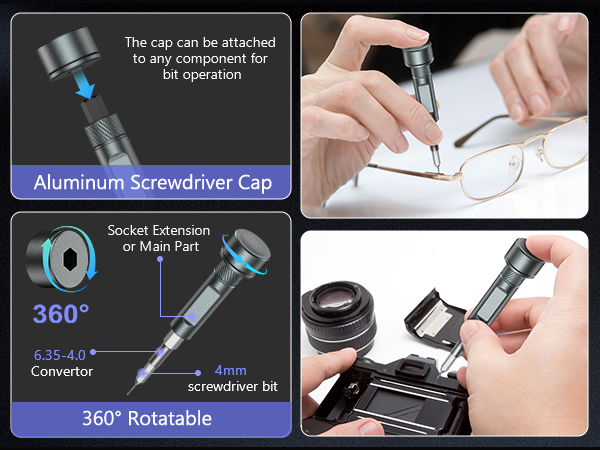 The cap can be attached to any component for bit operation

Aluminum Screwdriver Cap

Socket Extension or Main Part

360°

6.35-4.0 Convertor

4mm screwdriver bit

360° Rotatable