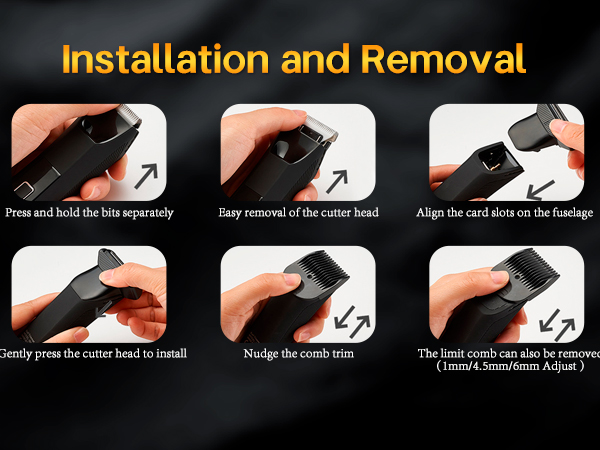 Installation and Removal

Press and hold the bits separately

Easy removal of the cutter head

Align the card slots on the fuselage

Gently press the cutter head to install

Nudge the comb trim

The limit comb can also be removed
（1mm/4.5mm/6mm Adjust）